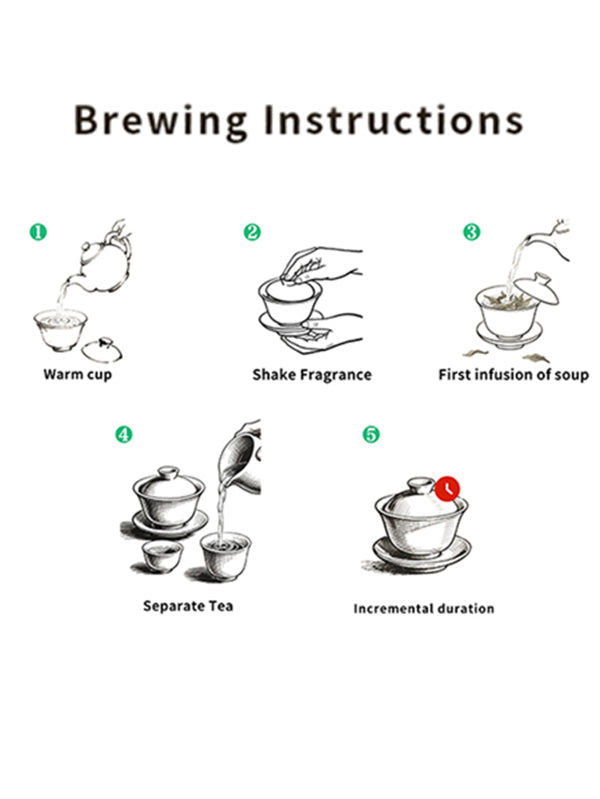 Brewing Instructions

❶ Warm cup

❷ Shake Fragrance

❸ First infusion of soup

❹ Separate Tea

❺ Incremental duration