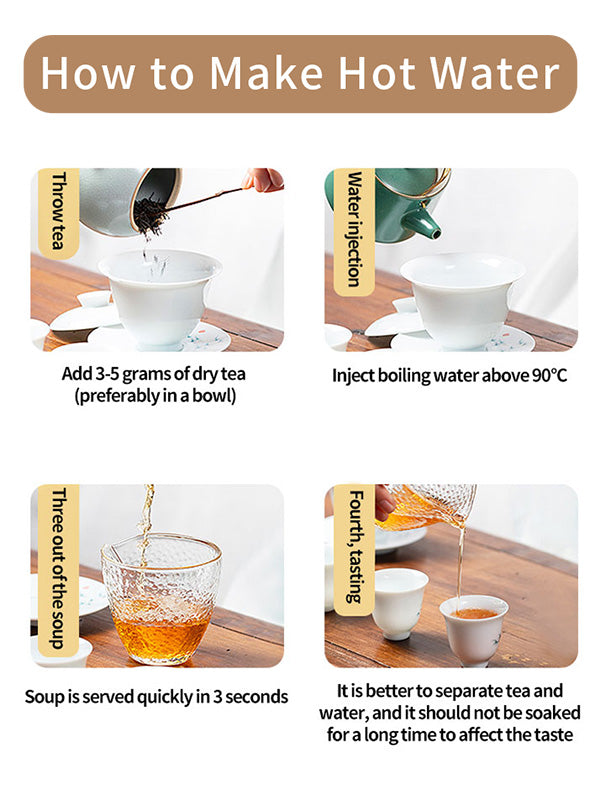 How to Make Hot Water

Throw tea

Add 3-5 grams of dry tea (preferably in a bowl)

Water injection

Inject boiling water above 90°C

Three out of the soup

Soup is served quickly in 3 seconds

Fourth, tasting

It is better to separate tea and water, and it should not be soaked for a long time to affect the taste